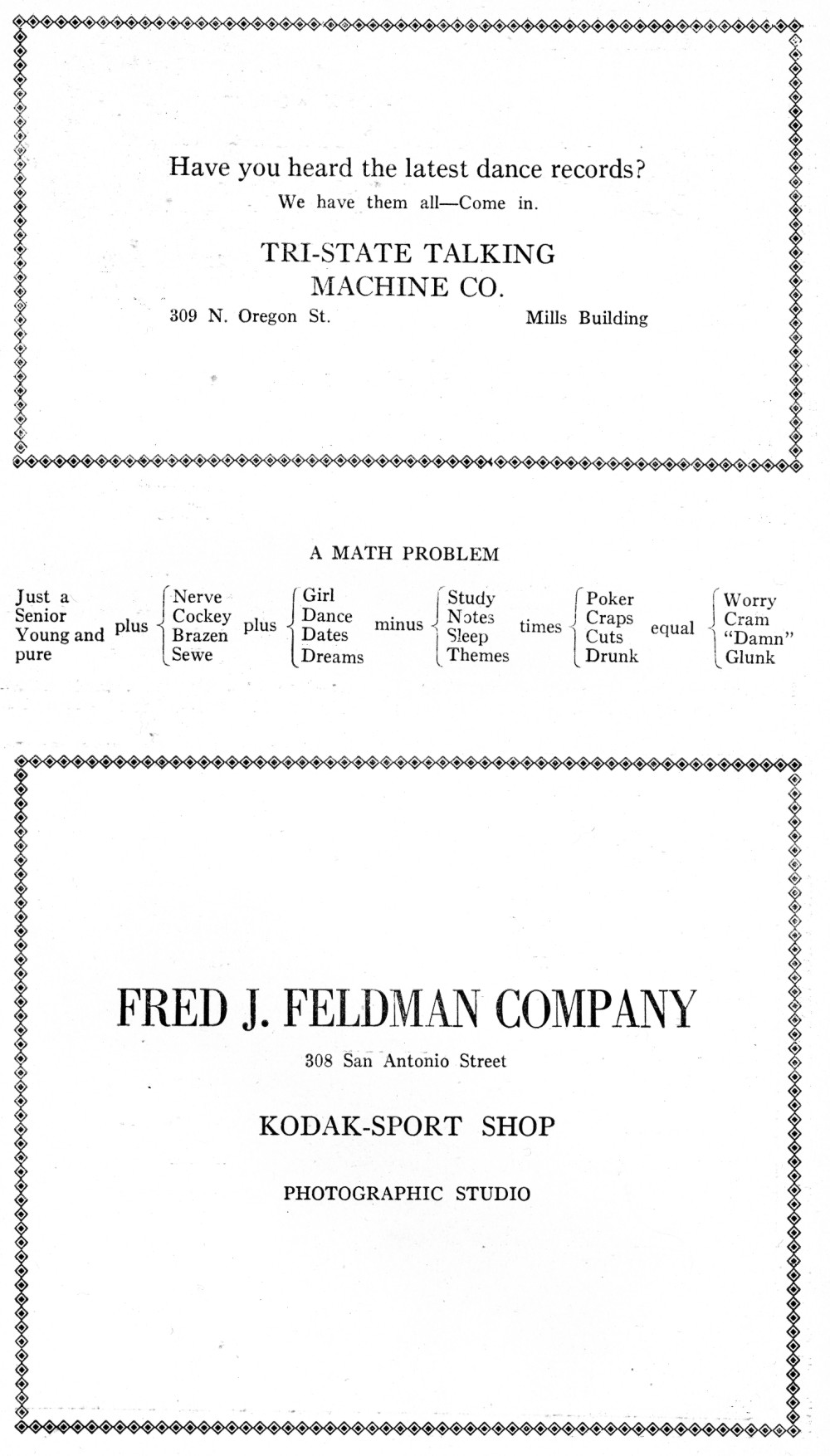 Have you heard the latest dance records?

We have them all—Come in.

TRI-STATE TALKING
MACHINE CO.

309 N. Oregon St.     Mills Building

A MATH PROBLEM

Just a
Senior
Young and
pure

plus

Nerve
Cockey
Brazen
Sewe

plus

Girl
Dance
Dates
Dreams

minus

Study
Notes
Sleep
Themes

times

Poker
Craps
Cuts
Drunk

equal

Worry
Cram
"Damn"
Glunk

FRED J. FELDMAN COMPANY

308 San Antonio Street

KODAK-SPORT SHOP

PHOTOGRAPHIC STUDIO